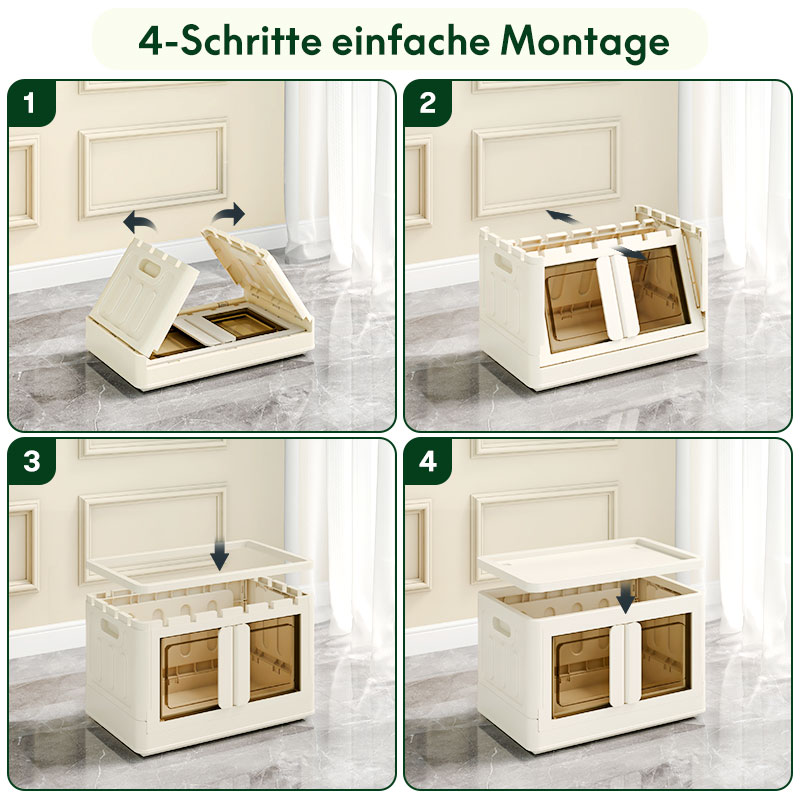 4-Schritte einfache Montage

1

2

3

4